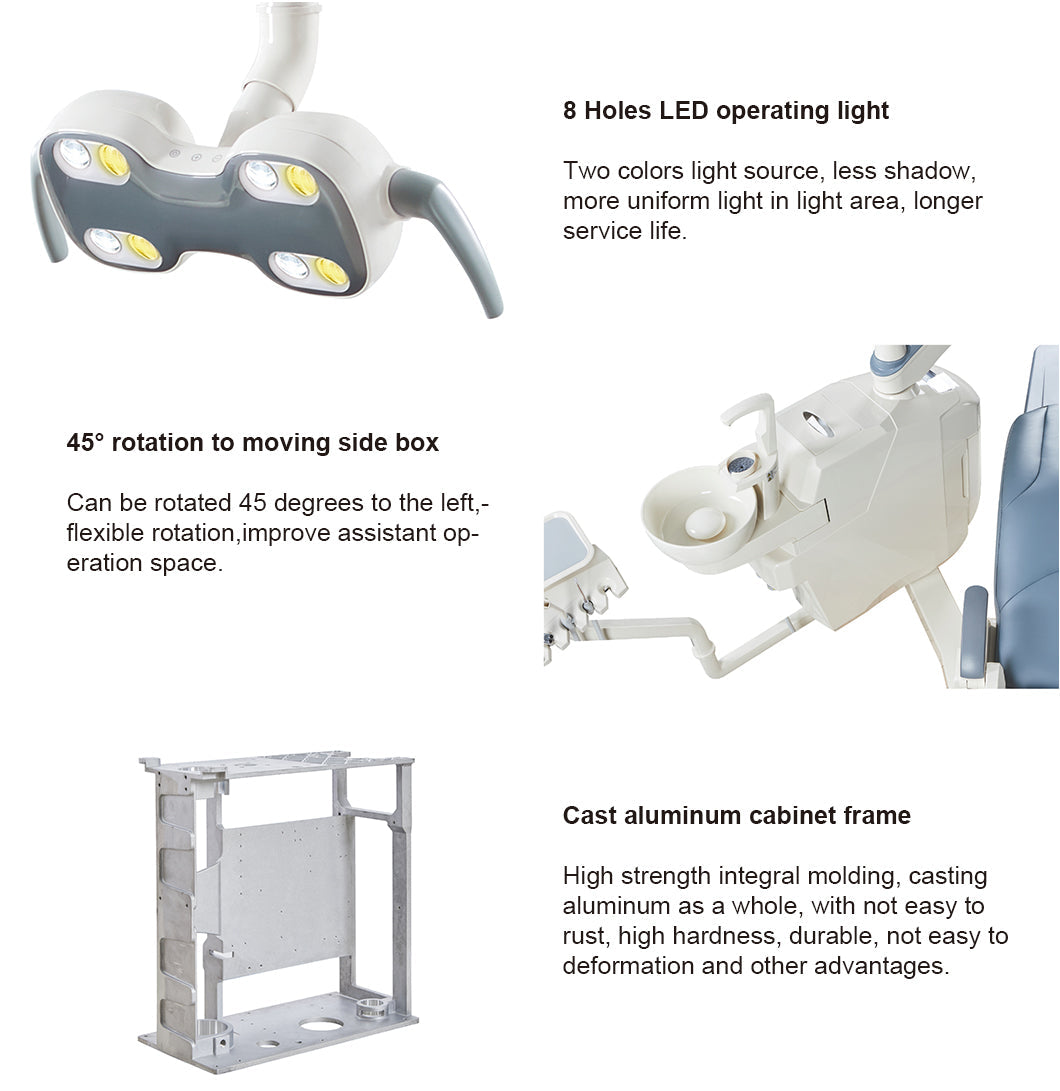 8 Holes LED operating light

Two colors light source, less shadow, more uniform light in light area, longer service life.

45° rotation to moving side box

Can be rotated 45 degrees to the left,-flexible rotation,improve assistant operation space.

Cast aluminum cabinet frame

High strength integral molding, casting aluminum as a whole, with not easy to rust, high hardness, durable, not easy to deformation and other advantages.