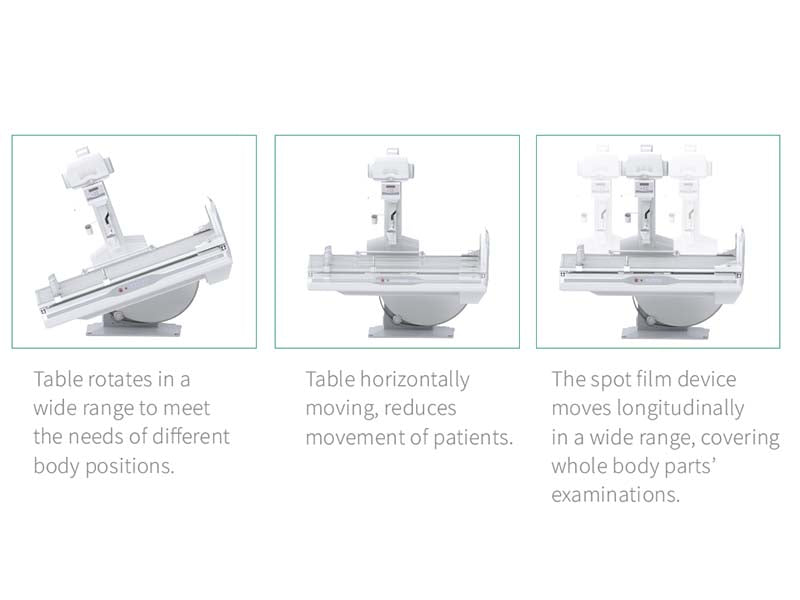 Table rotates in a wide range to meet the needs of different body positions.

Table horizontally moving, reduces movement of patients.

The spot film device moves longitudinally in a wide range, covering whole body parts' examinations.