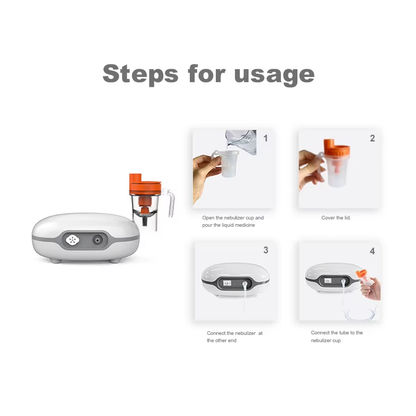 Steps for usage

1

Open the nebulizer cup and pour the liquid medicine

2

Cover the lid.

3

Connect the nebulizer at the other end

4

Connect the tube to the nebulizer cup