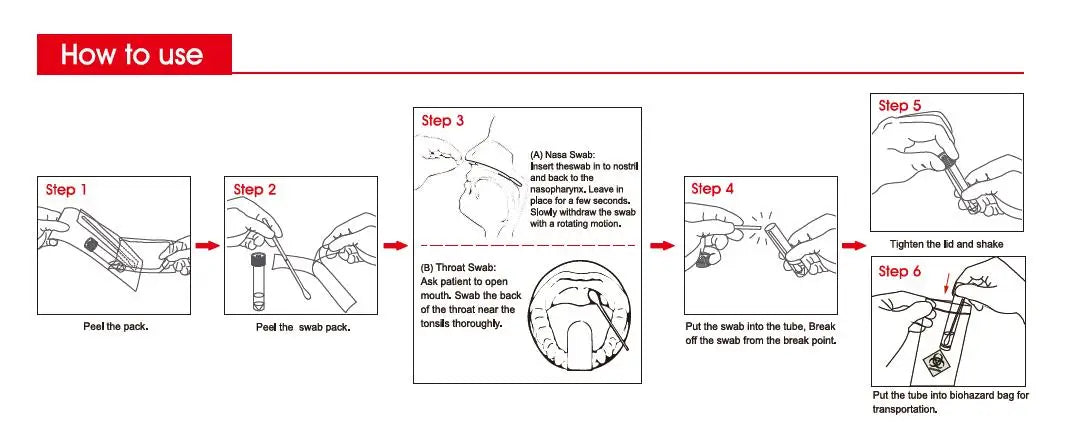 How to use

Step 1

Peel the pack.

Step 2

Peel the swab pack.

Step 3

(A) Nasa Swab:
Insert theswab in to nostril and back to the nasopharynx. Leave in place for a few seconds. Slowly withdraw the swab with a rotating motion.

(B) Throat Swab:
Ask patient to open mouth. Swab the back of the throat near the tonsils thoroughly.

Step 4

Put the swab into the tube, Break off the swab from the break point.

Step 5

Tighten the lid and shake

Step 6

Put the tube into biohazard bag for transportation.