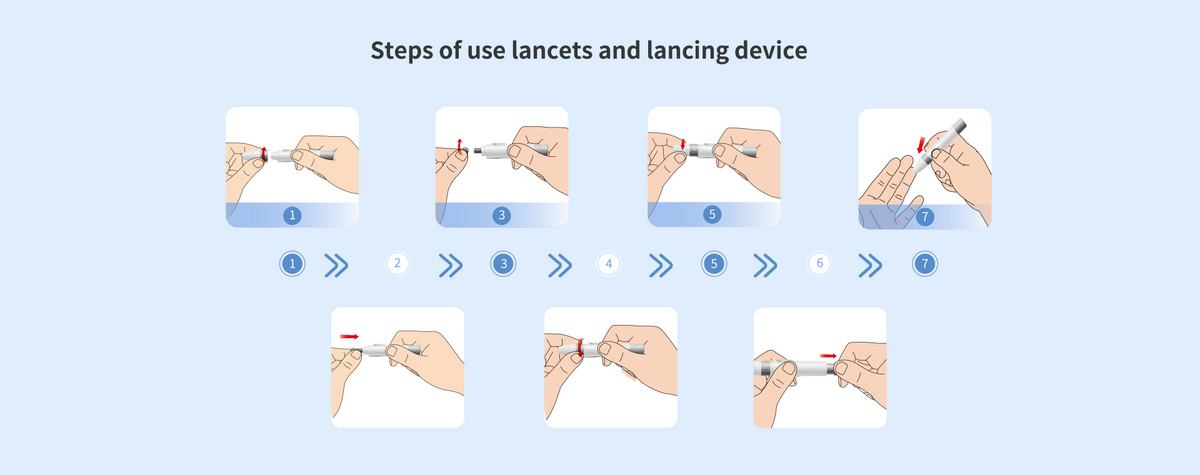 Steps of use lancets and lancing device

1

3

5

7

1 2 3 4 5 6 7