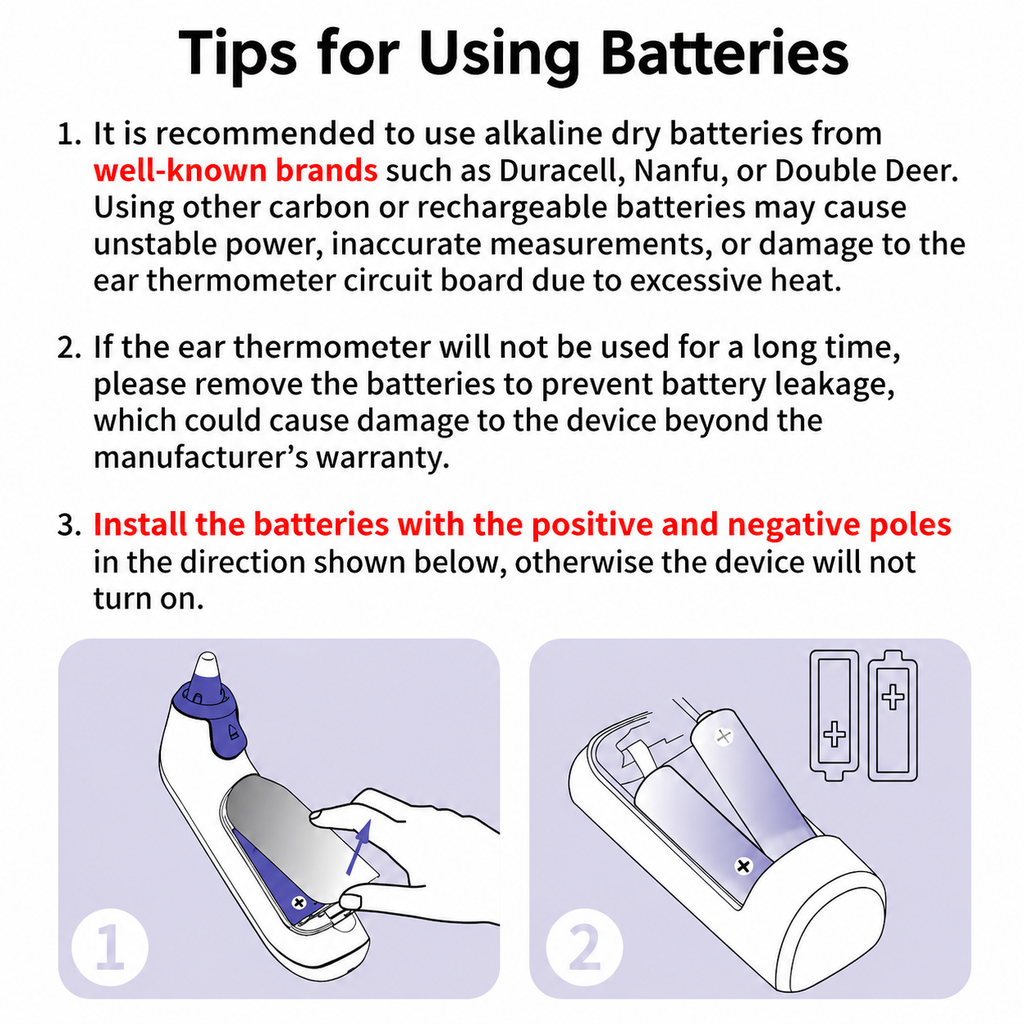 Tips for Using Batteries

1. It is recommended to use alkaline dry batteries from well-known brands such as Duracell, Nanfu, or Double Deer. Using other carbon or rechargeable batteries may cause unstable power, inaccurate measurements, or damage to the ear thermometer circuit board due to excessive heat.

2. If the ear thermometer will not be used for a long time, please remove the batteries to prevent battery leakage, which could cause damage to the device beyond the manufacturer's warranty.

3. Install the batteries with the positive and negative poles in the direction shown below, otherwise the device will not turn on.

1

2